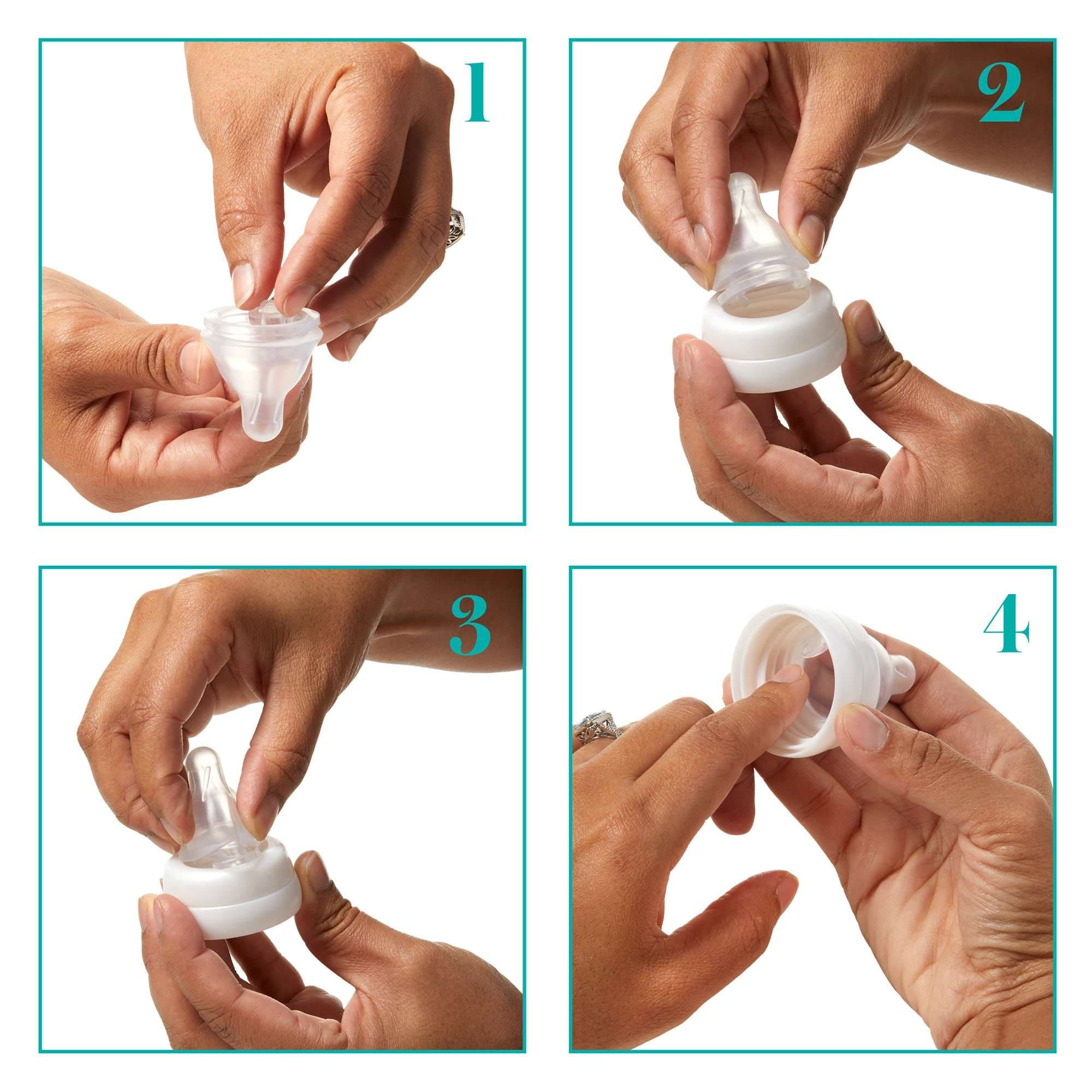 1

2

3

4