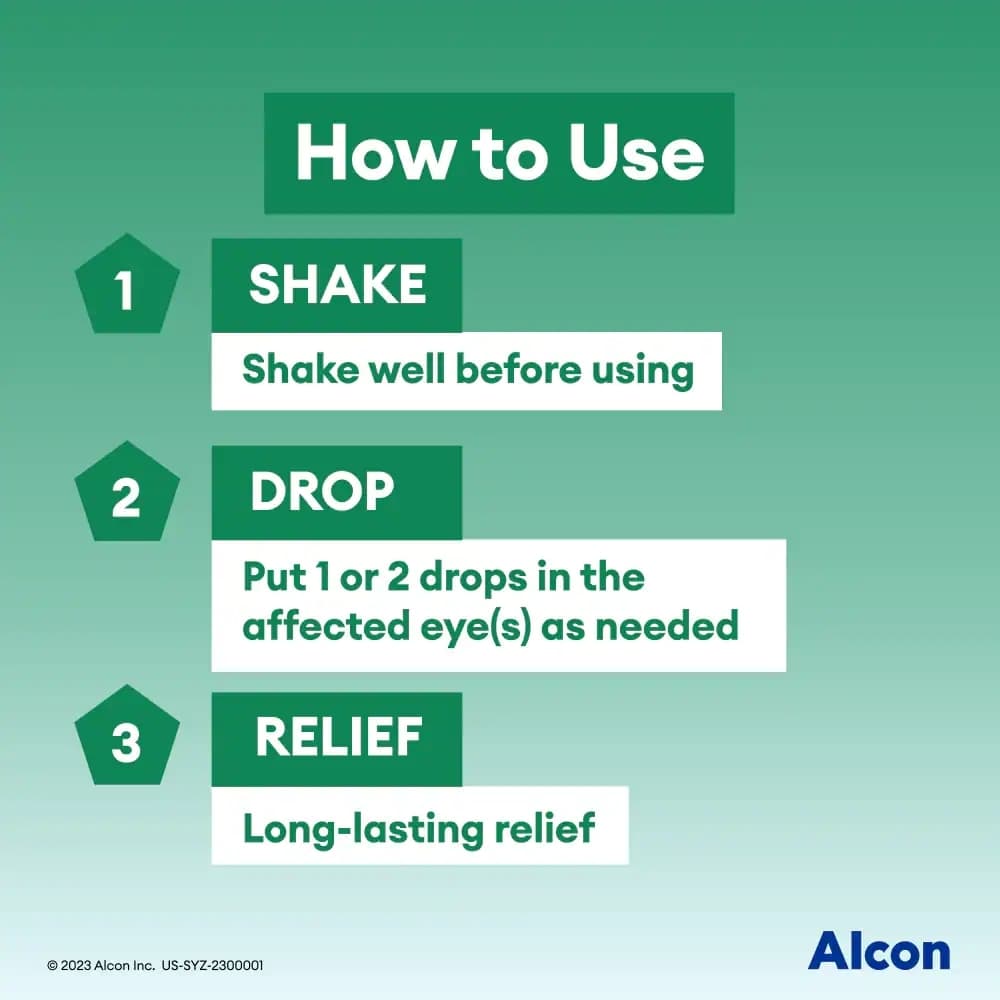 How to Use

1

SHAKE

Shake well before using

2

DROP

Put 1 or 2 drops in the affected eye(s) as needed

3

RELIEF

Long-lasting relief

© 2023 Alcon Inc. US-SYZ-2300001

Alcon