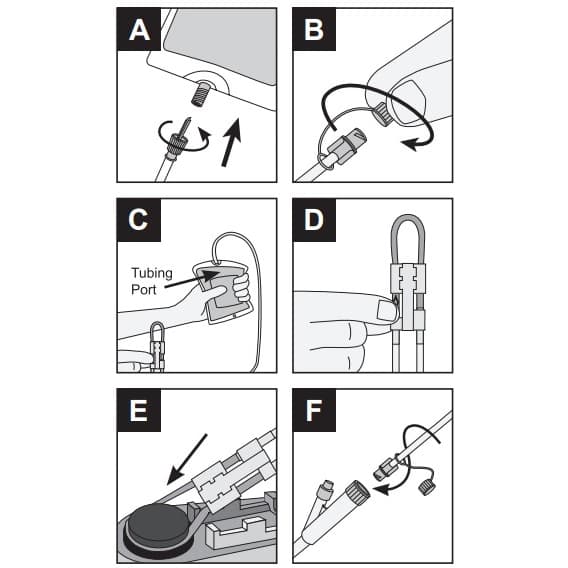 A

B

C

Tubing Port

D

E

F