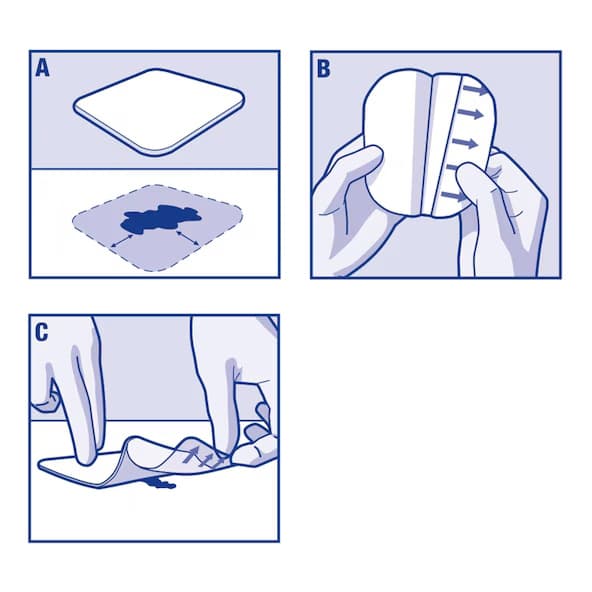 A

B

C