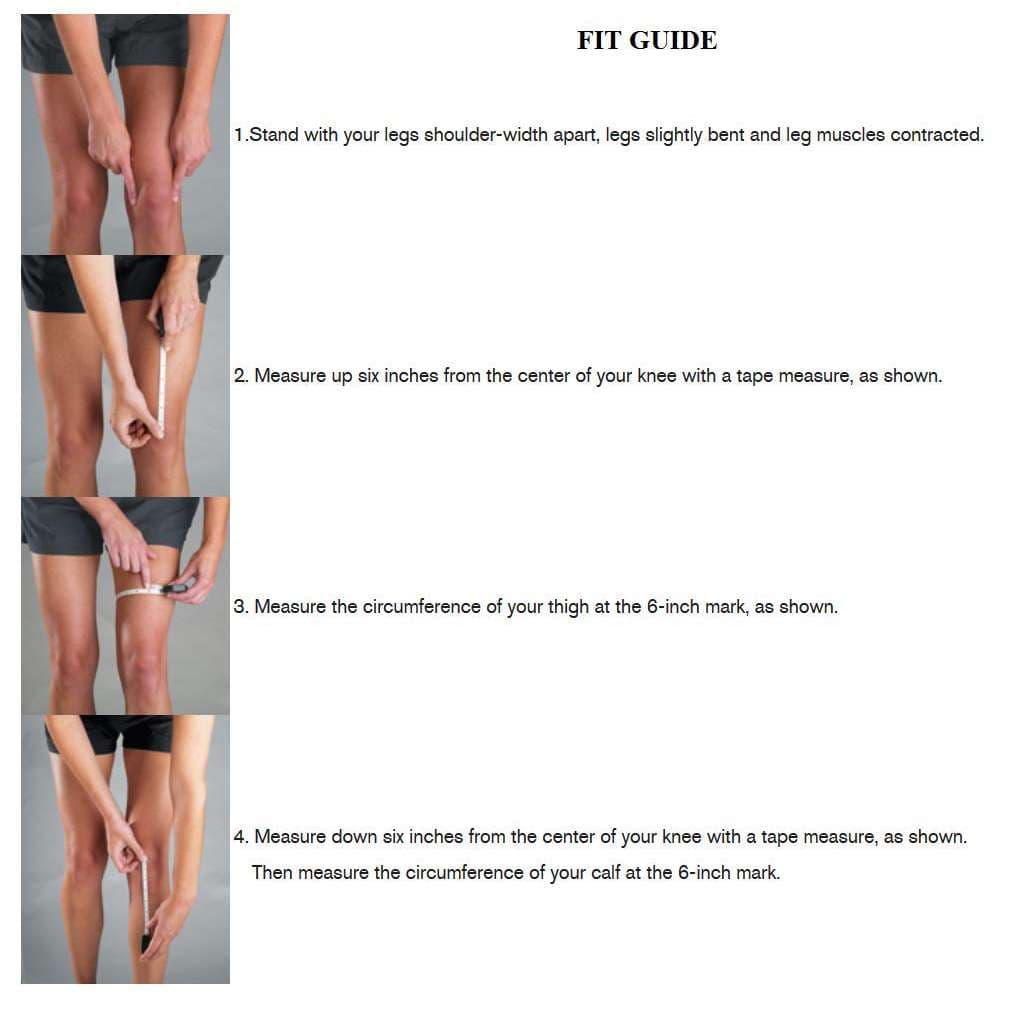 FIT GUIDE

1.Stand with your legs shoulder-width apart, legs slightly bent and leg muscles contracted.

2. Measure up six inches from the center of your knee with a tape measure, as shown.

3. Measure the circumference of your thigh at the 6-inch mark, as shown.

4. Measure down six inches from the center of your knee with a tape measure, as shown. Then measure the circumference of your calf at the 6-inch mark.